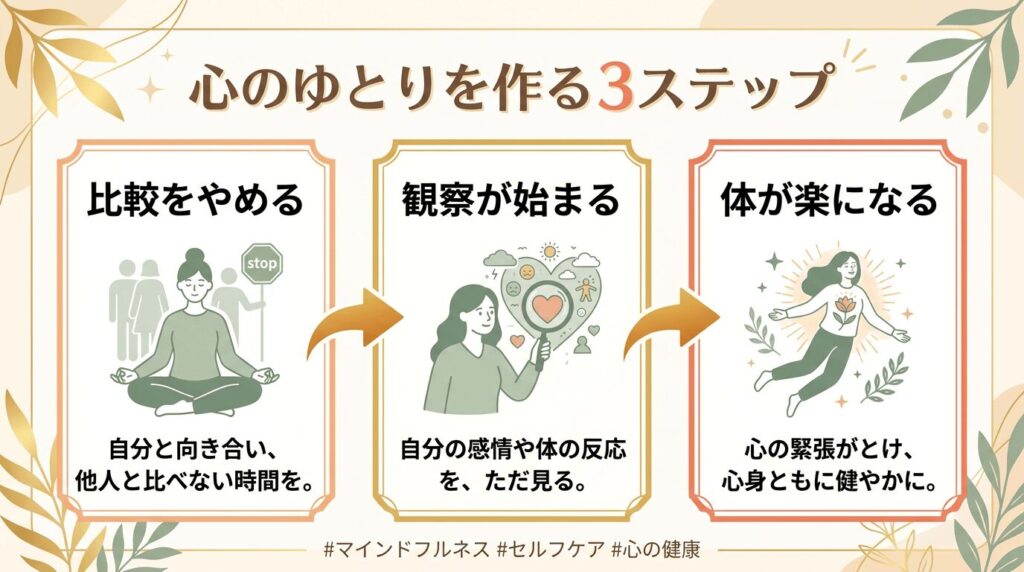 心のゆとりを作る3ステップ

比較をやめる

stop

自分と向き合い、他人と比べない時間を。

観察が始まる

自分の感情や体の反応を、ただ見る。

体が楽になる

心の緊張がとけ、心身ともに健やかに。

#マインドフルネス #セルフケア #心の健康